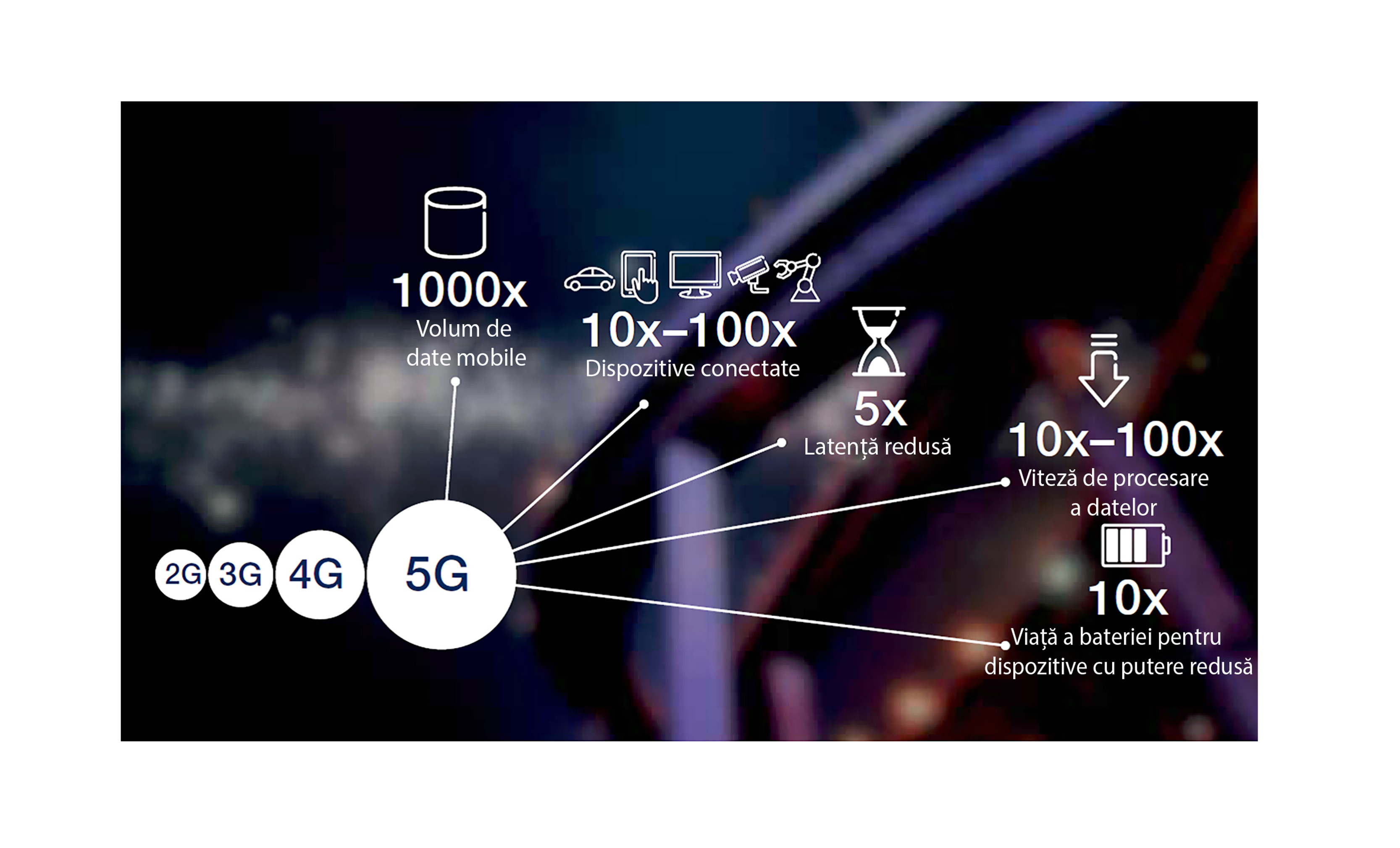 1000x
Volum de date mobile

10x–100x
Dispozitive conectate

5x
Latență redusă

10x–100x
Viteză de procesare a datelor

10x
Viață a bateriei pentru dispozitive cu putere redusă

2G 3G 4G 5G