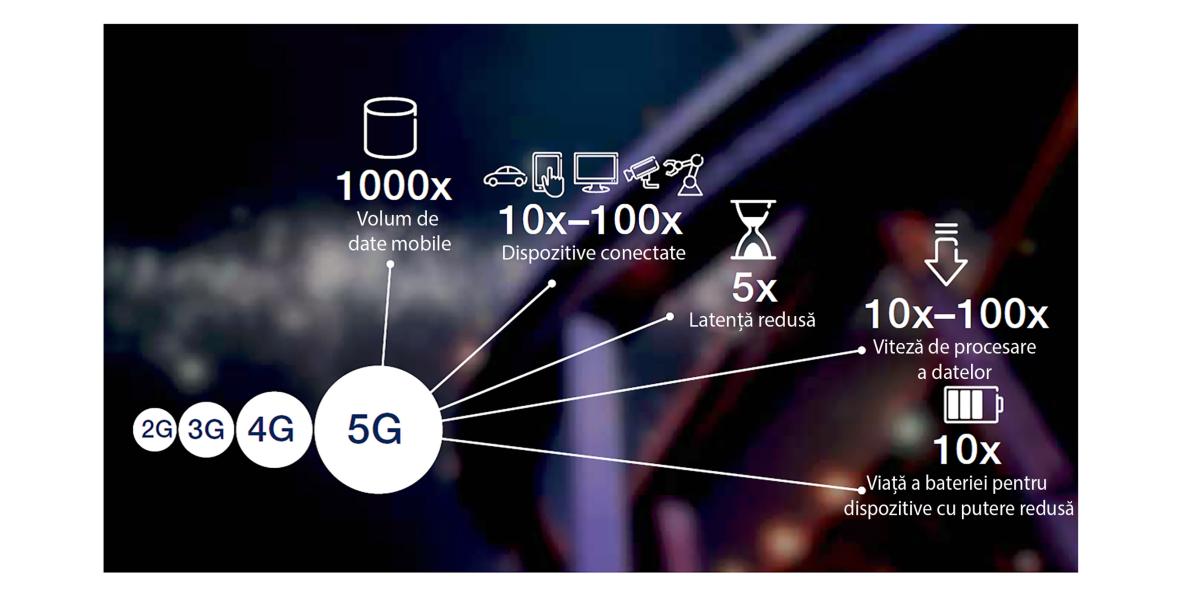 1000x
Volum de date mobile

10x–100x
Dispozitive conectate

5x
Latență redusă

10x–100x
Viteză de procesare a datelor

10x
Viață a bateriei pentru dispozitive cu putere redusă

2G 3G 4G 5G